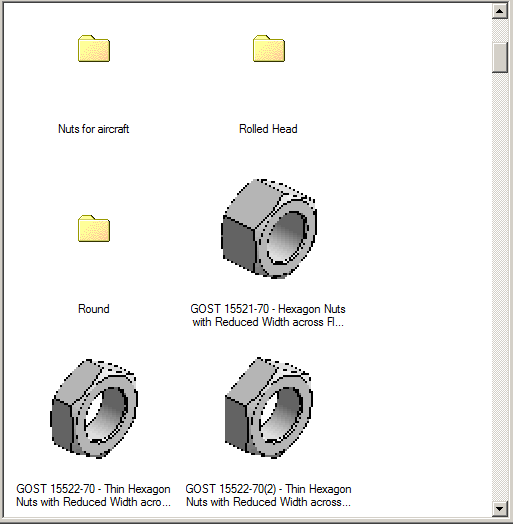 Nuts for aircraft

Rolled Head

Round

GOST 15521-70 - Hexagon Nuts with Reduced Width across Fl...

GOST 15522-70 - Thin Hexagon Nuts with Reduced Width acro...

GOST 15522-70(2) - Thin Hexagon Nuts with Reduced Width across...